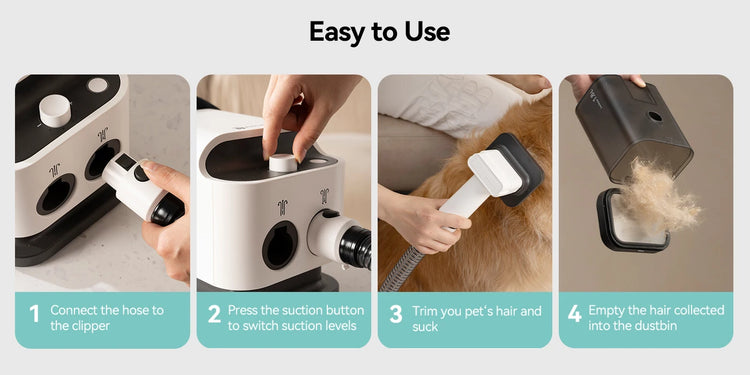 Easy to Use

1 Connect the hose to the clipper

2 Press the suction button to switch suction levels

3 Trim you pet's hair and suck

4 Empty the hair collected into the dustbin